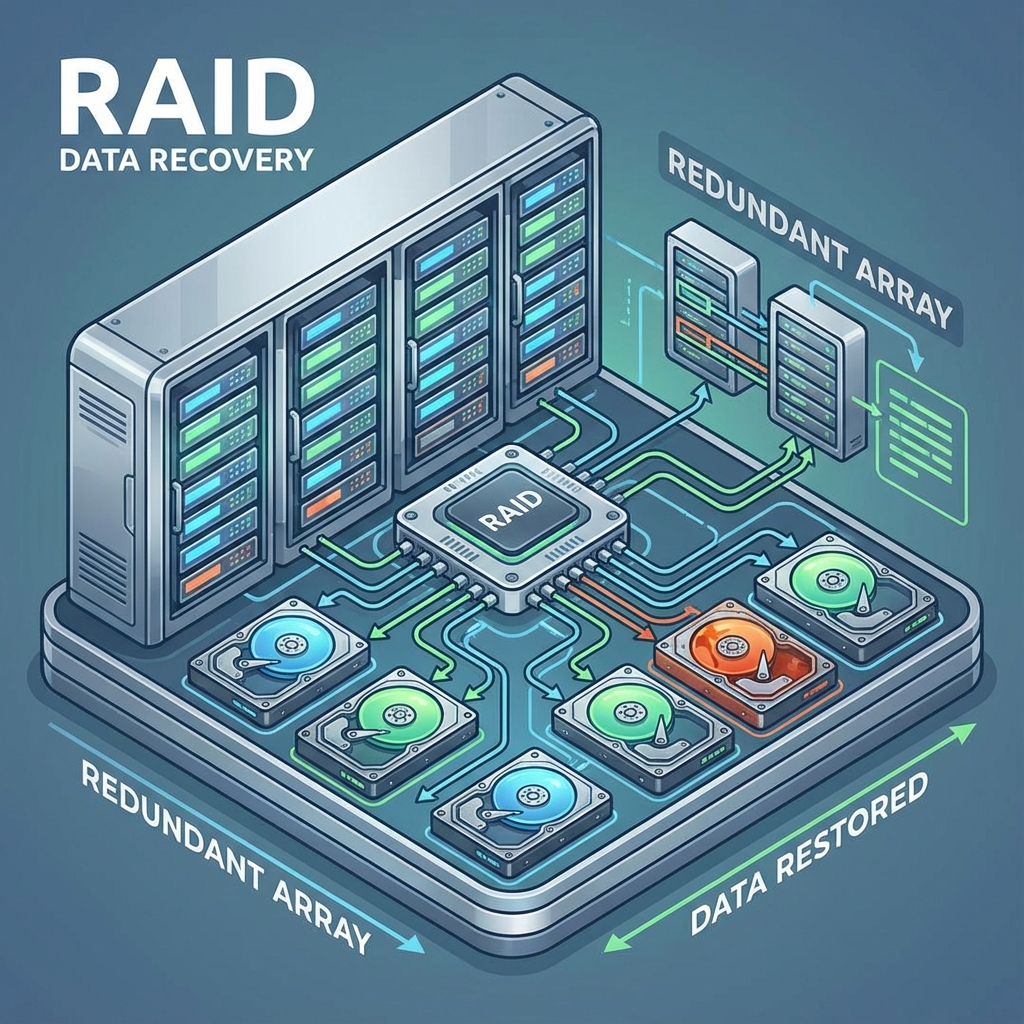 RAID
DATA RECOVERY

REDUNDANT ARRAY

RAID

REDUNDANT ARRAY

DATA RESTORED